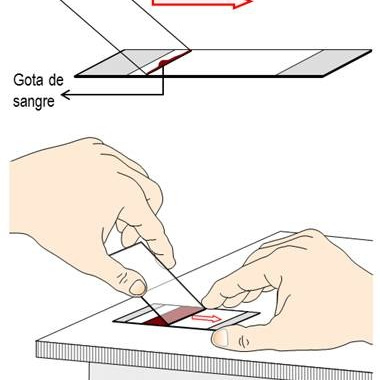 Gota de sangre